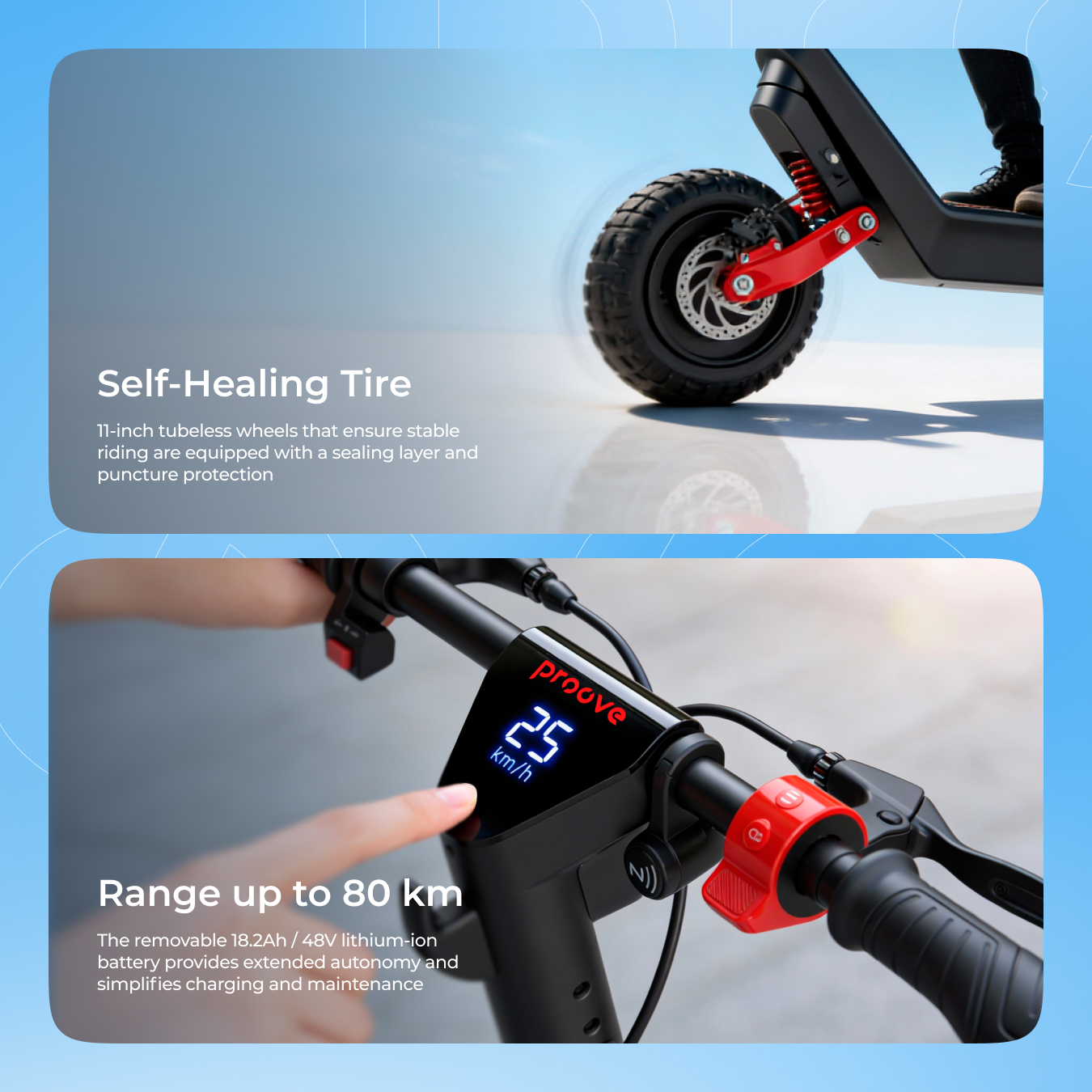 Self-Healing Tire

11-inch tubeless wheels that ensure stable riding are equipped with a sealing layer and puncture protection

proove

25

km/h

Range up to 80 km

The removable 18.2Ah / 48V lithium-ion battery provides extended autonomy and simplifies charging and maintenance